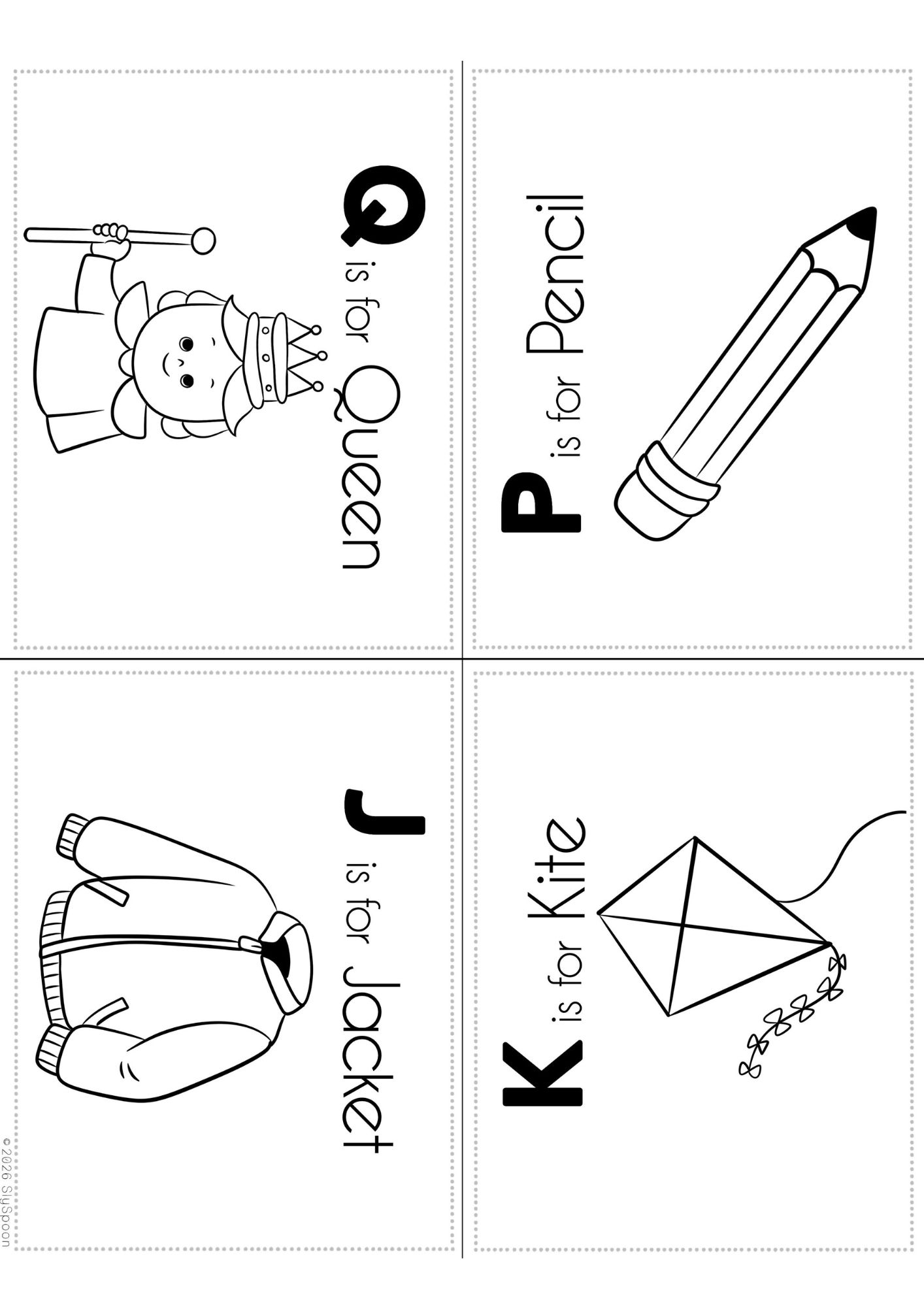 Q is for Queen

P is for Pencil

J is for Jacket

K is for Kite

© 2026 SlySpoon